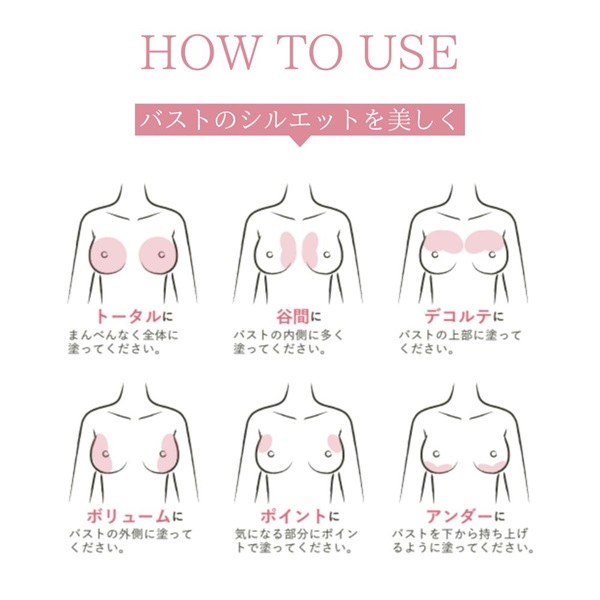 HOW TO USE

バストのシルエットを美しく

トータルに
まんべんなく全体に塗ってください。

谷間に
バストの内側に多く塗ってください。

デコルテに
バストの上部に塗ってください。

ボリュームに
バストの外側に塗ってください。

ポイントに
気になる部分にポイントで塗ってください。

アンダーに
バストを下から持ち上げるように塗ってください。